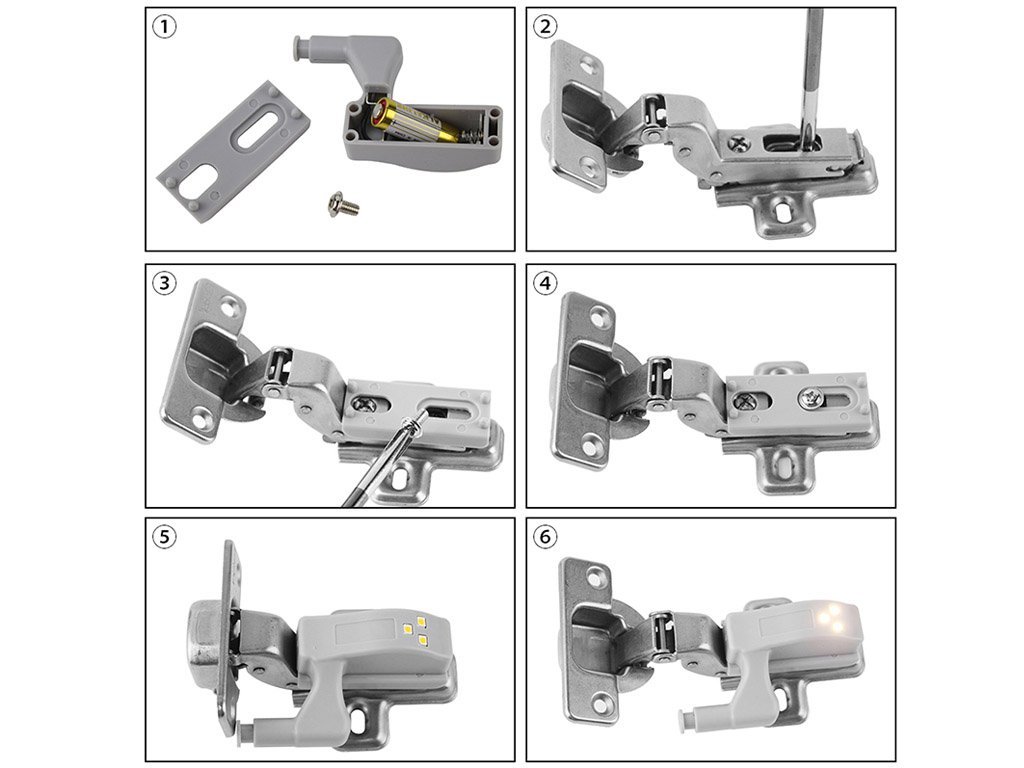 ①

②

③

④

⑤

⑥