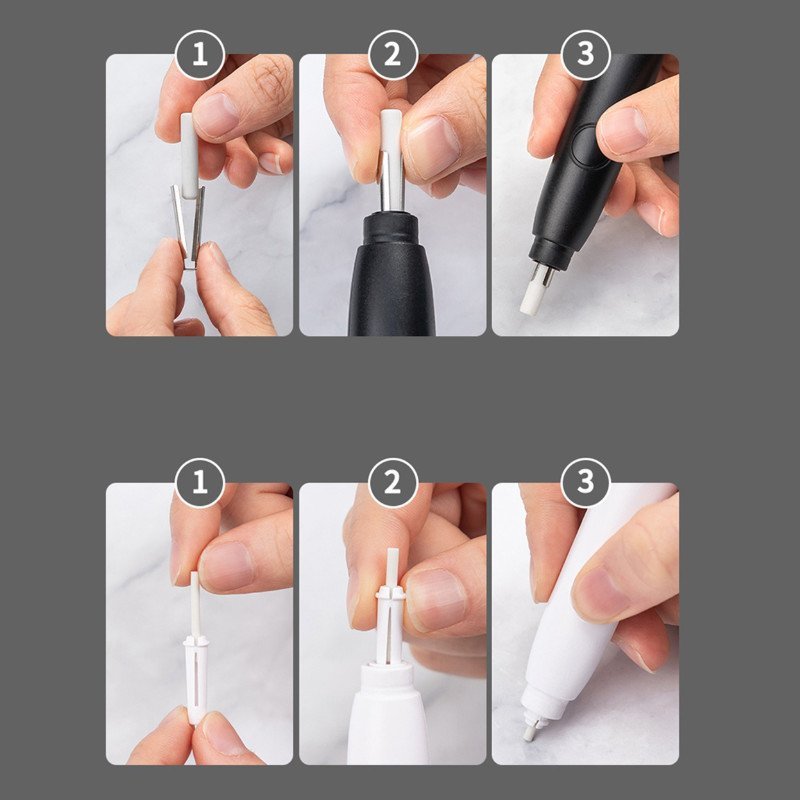 1
2
3
1
2
3