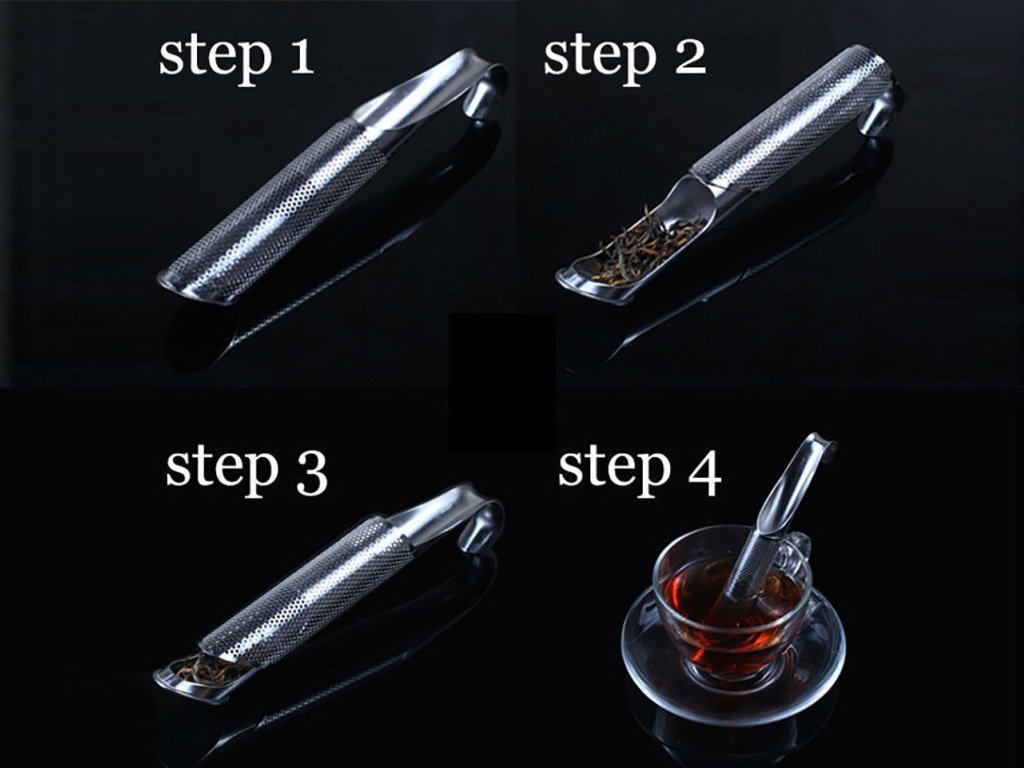 step 1

step 2

step 3

step 4