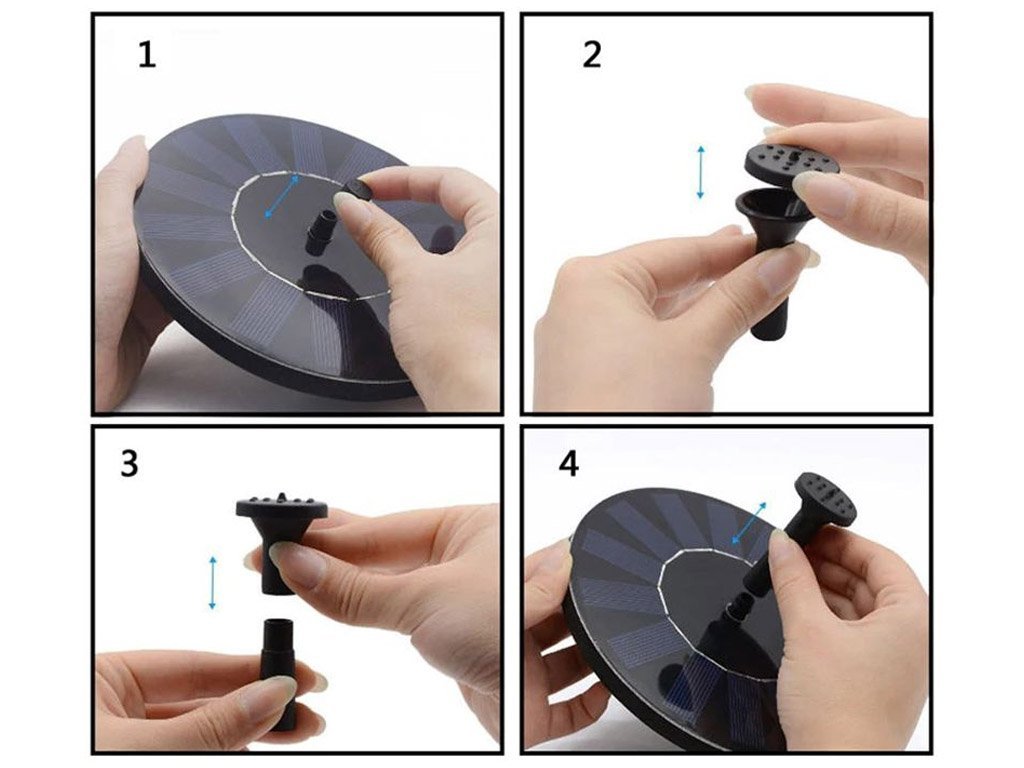 1

2

3

4