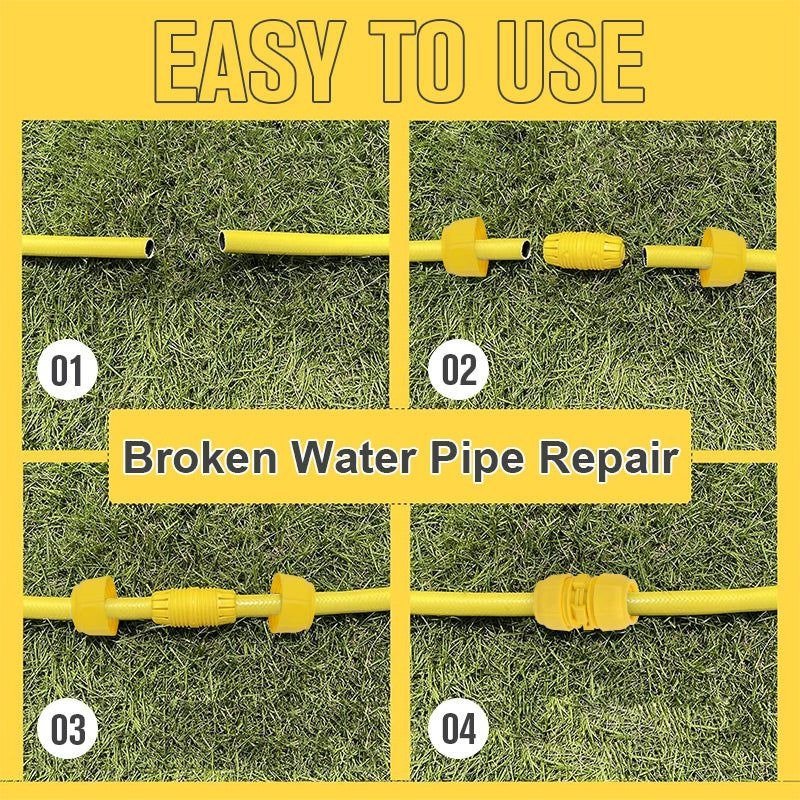 EASY TO USE

01

02

Broken Water Pipe Repair

03

04