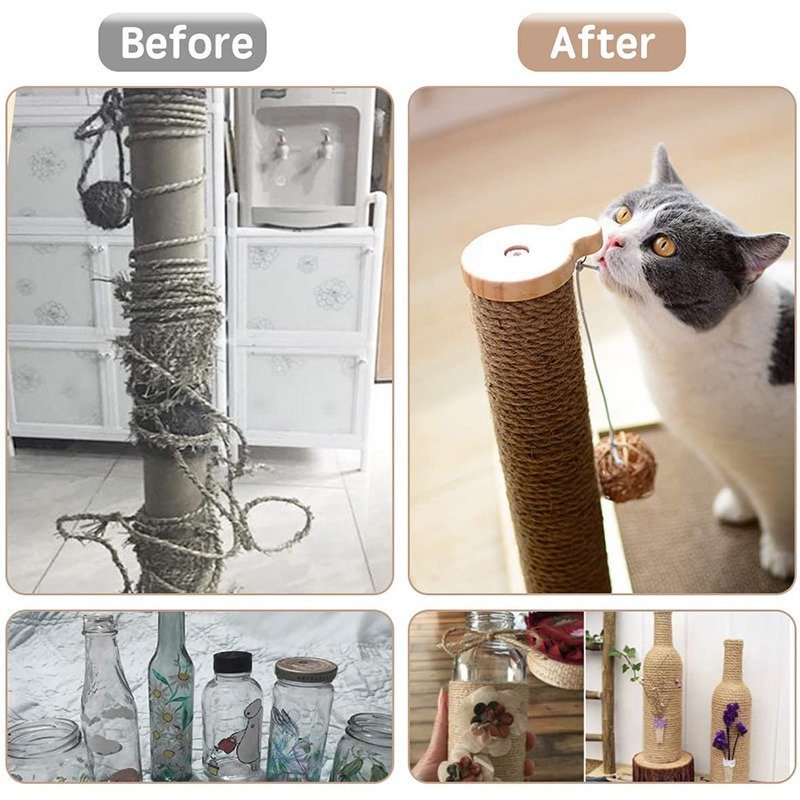 Before

After