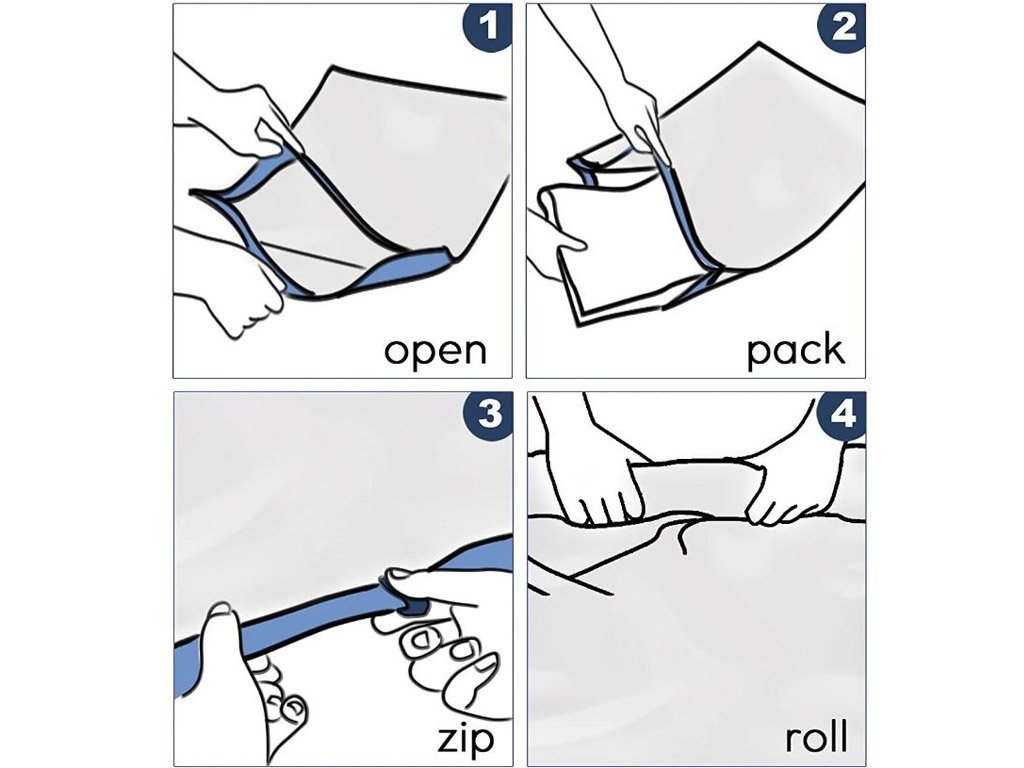 1
open

2
pack

3
zip

4
roll